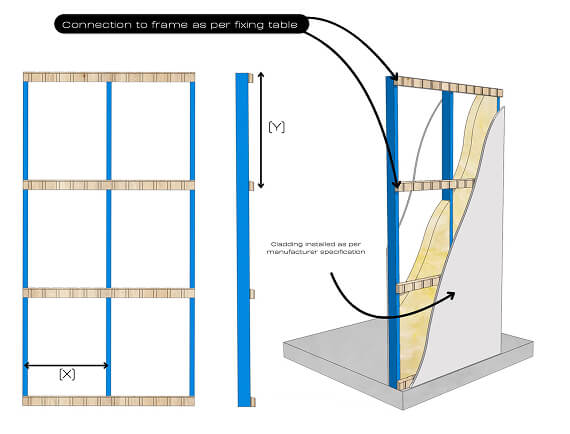 Connection to frame as per fixing table

[Y]

Cladding installed as per manufacturer specification

[X]